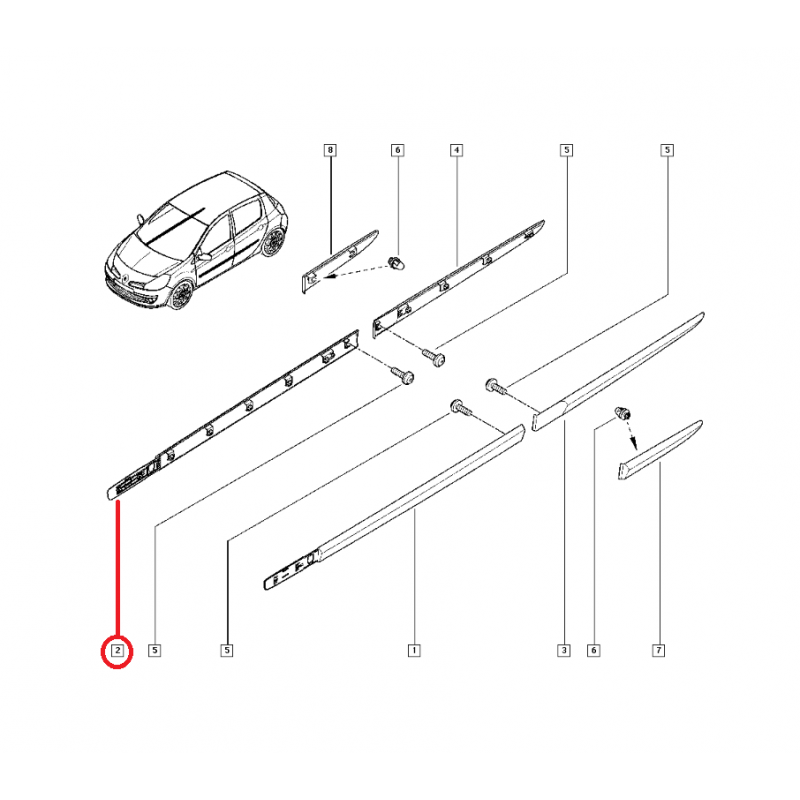 8
6
4
5
5
2
5
5
1
3
6
7