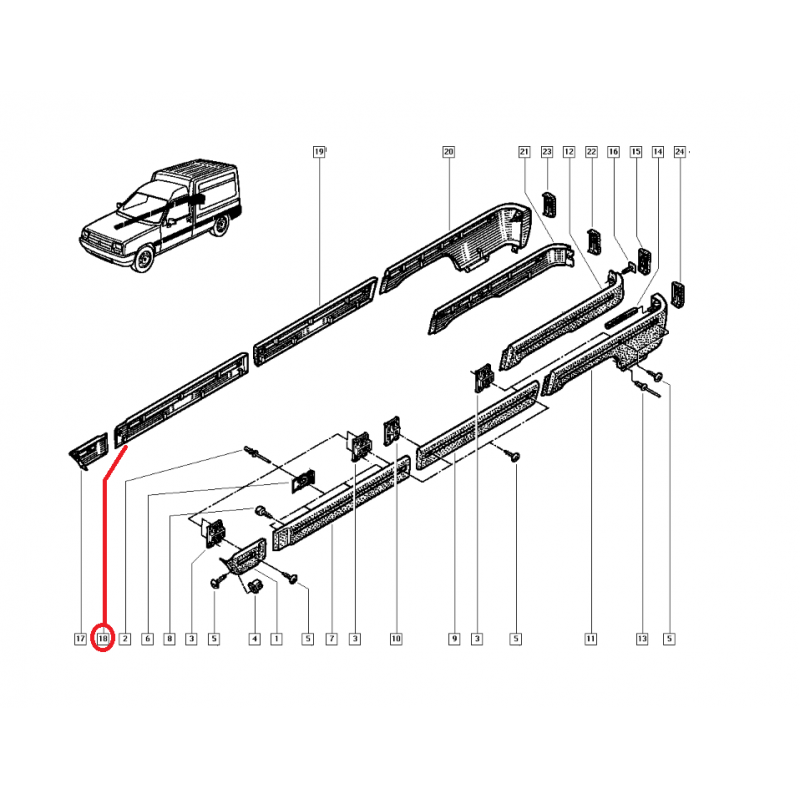 19
20
21
23
12
22
16
15
14
24

17
18
2
6
8
3
5
4
1
5
7
3
10
9
3
5
11
13
5