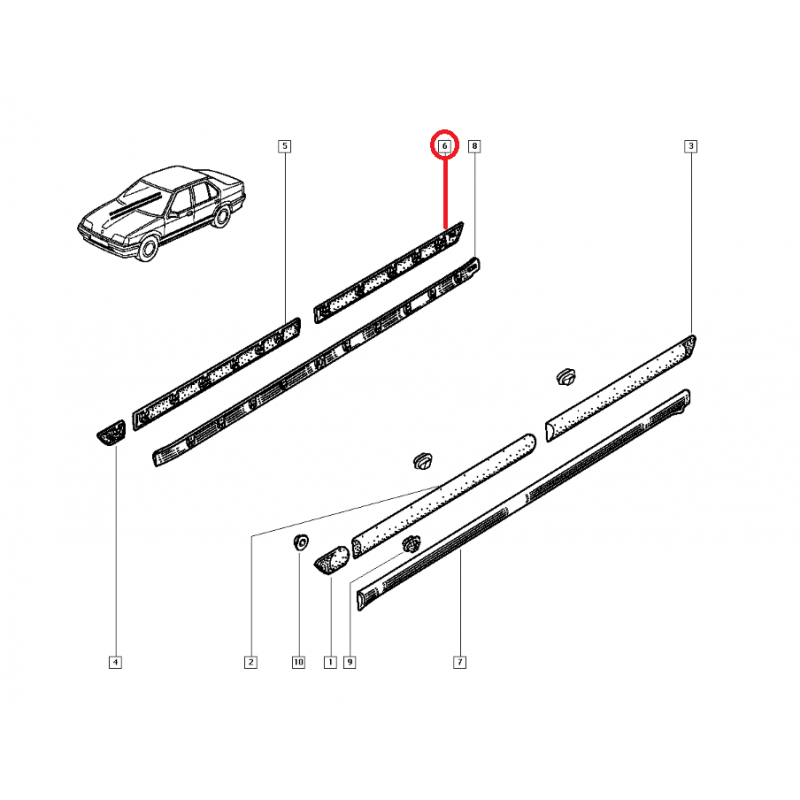 5
6
8
3
4
2
10
1
9
7