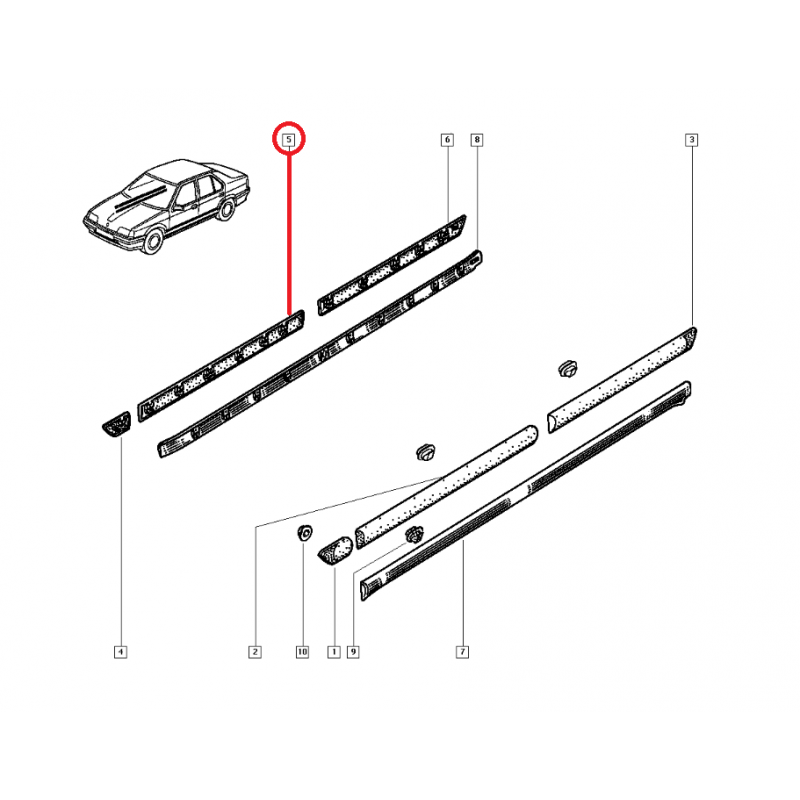 5
6
8
3
4
2
10
1
9
7