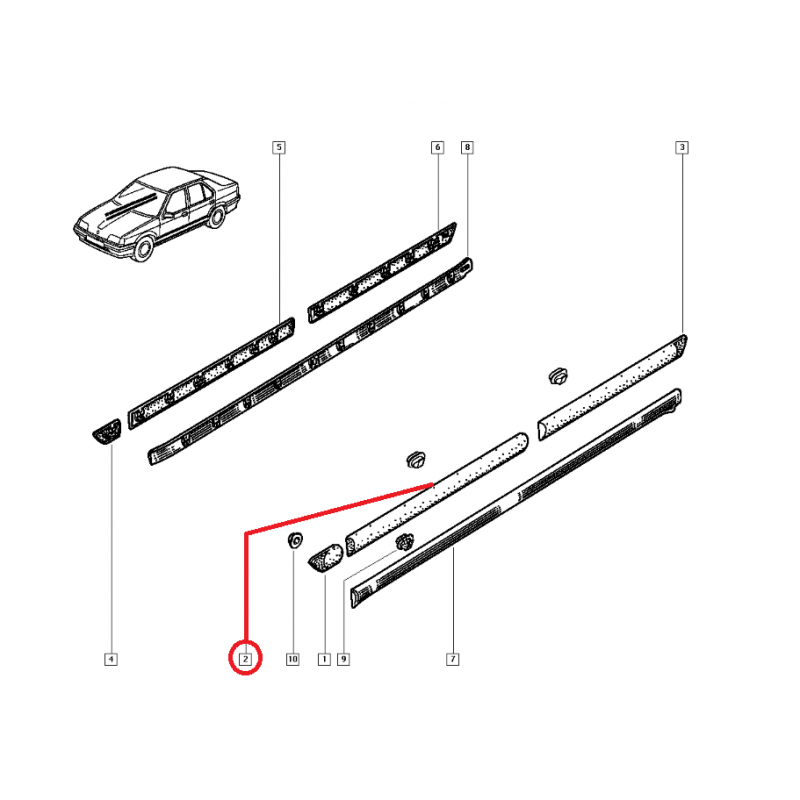 5
6
8
3
4
2
10
1
9
7