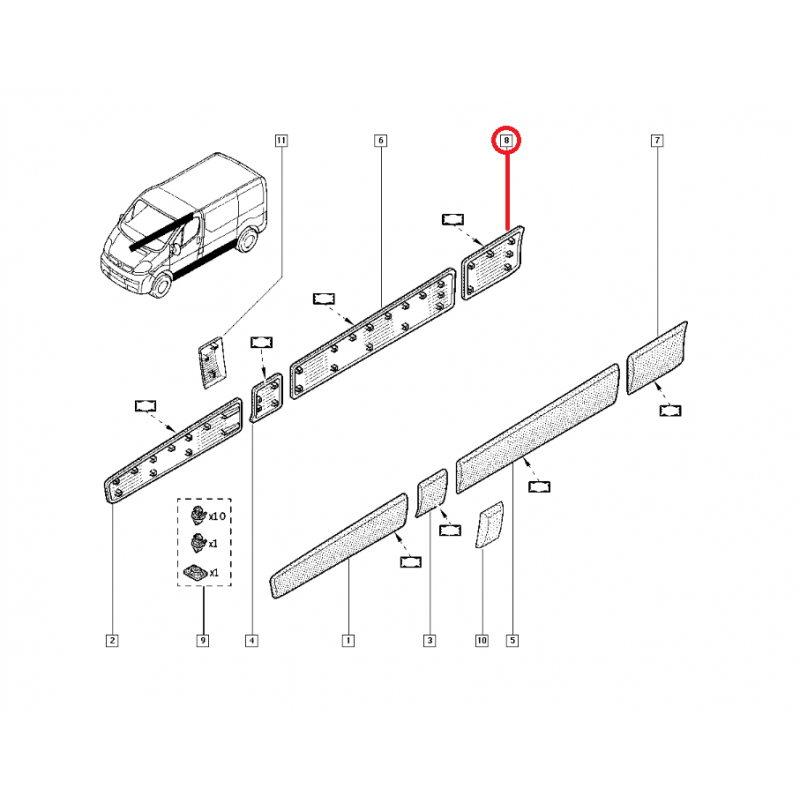 11
6
8
7
x10
x1
x1
2
9
4
1
3
10
5