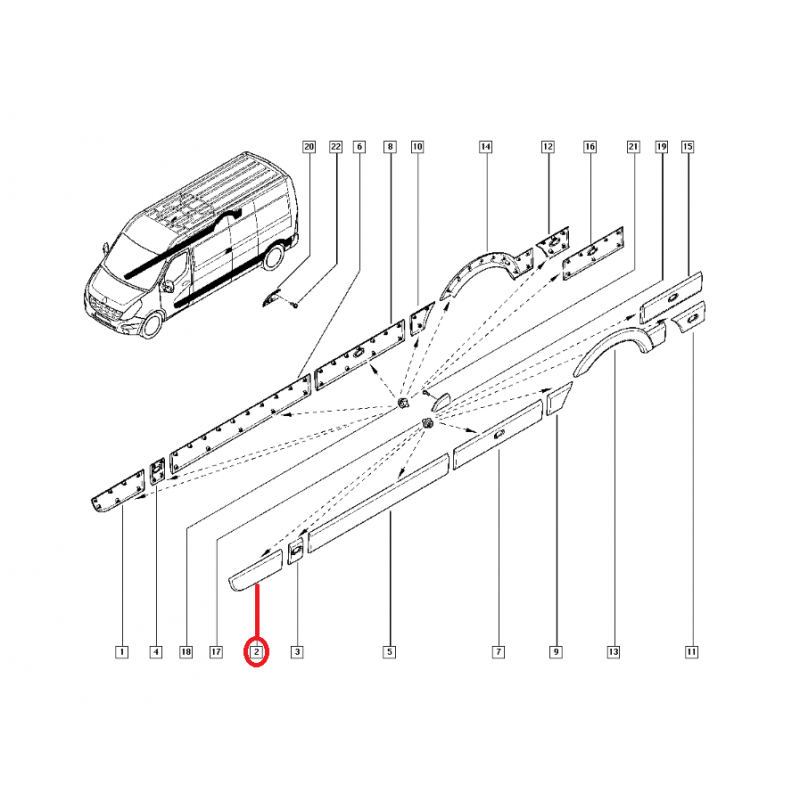 20 22 6 8 10 14 12 16 21 19 15

1 4 18 17 2 3 5 7 9 13 11