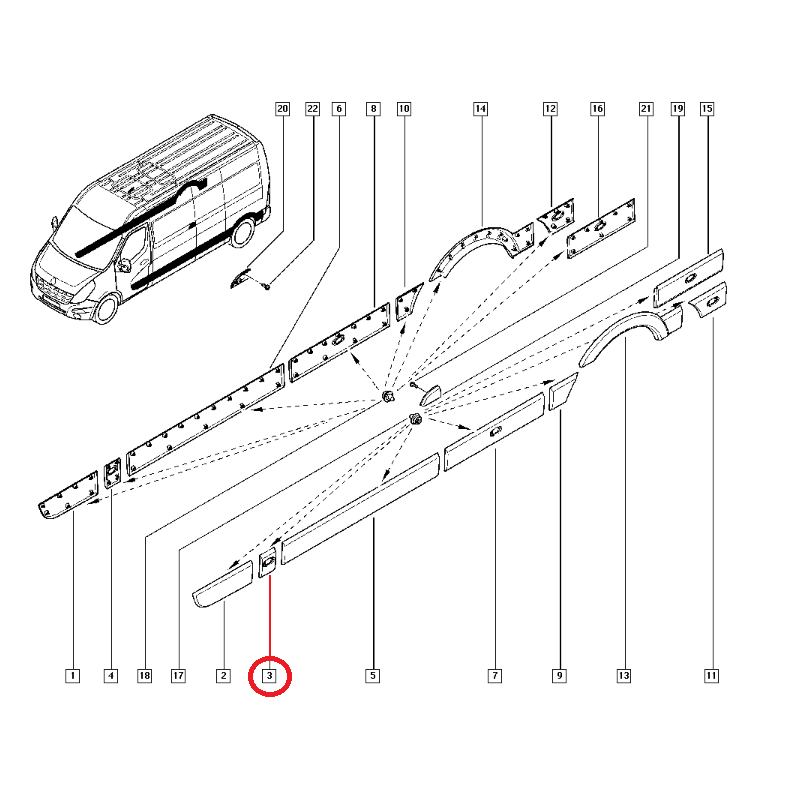 20
22
6
8
10
14
12
16
21
19
15

1
4
18
17
2
3
5
7
9
13
11