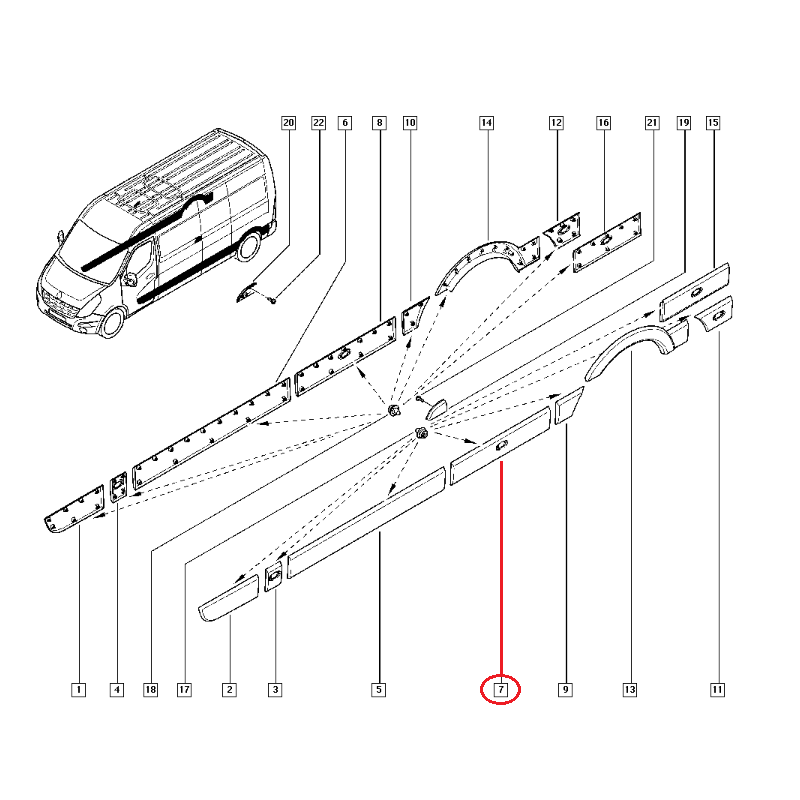 20 22 6 8 10 14 12 16 21 19 15

1 4 18 17 2 3 5 7 9 13 11