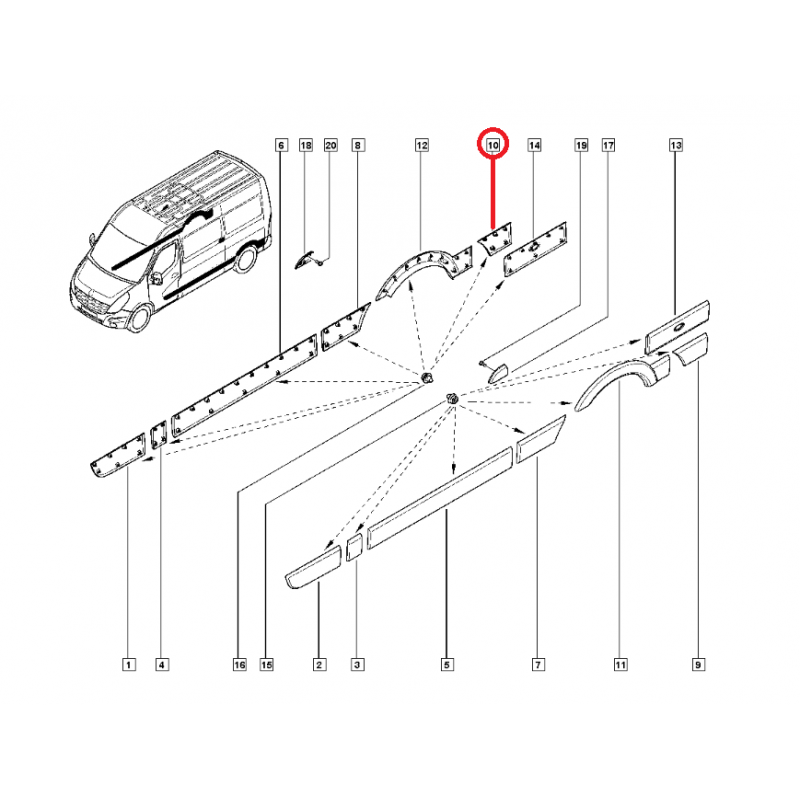 6
18
20
8
12
10
14
19
17
13

1
4
16
15
2
3
5
7
11
9