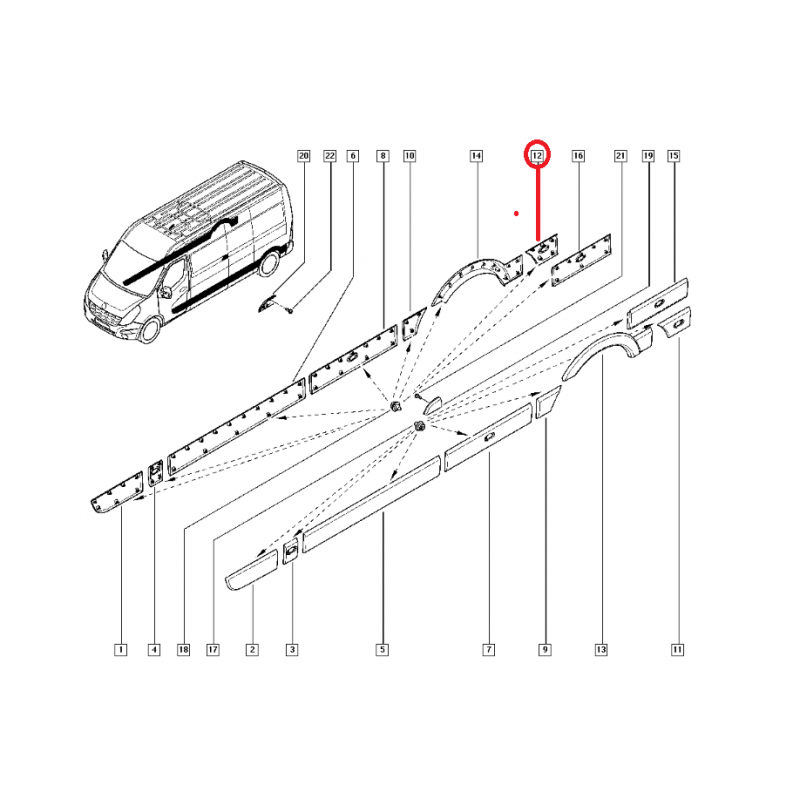 20 22 6 8 10 14 12 16 21 19 15

1 4 18 17 2 3 5 7 9 13 11