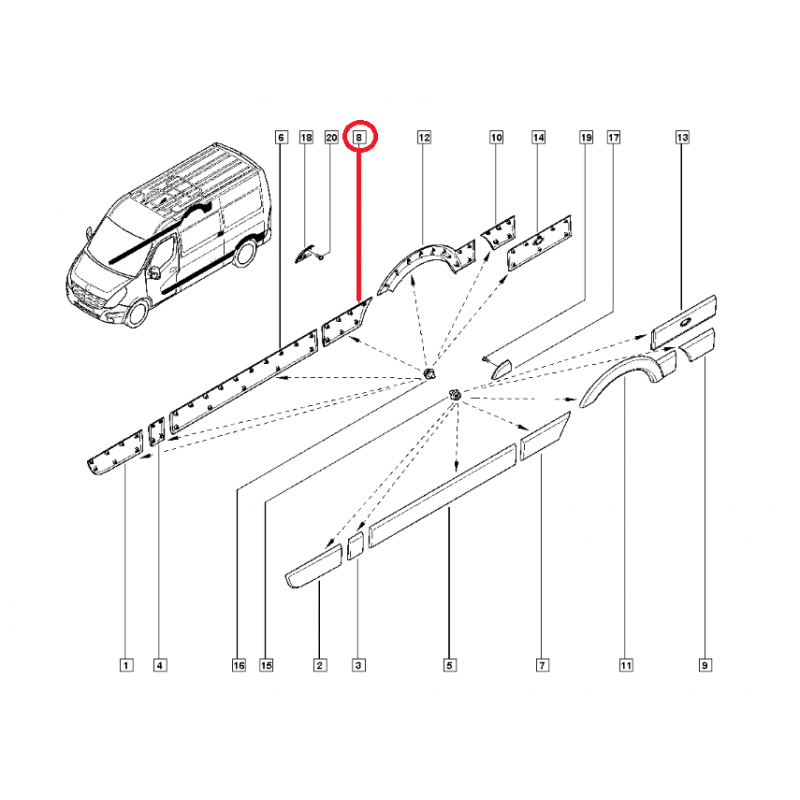 6
18
20
8
12
10
14
19
17
13
1
4
16
15
2
3
5
7
11
9