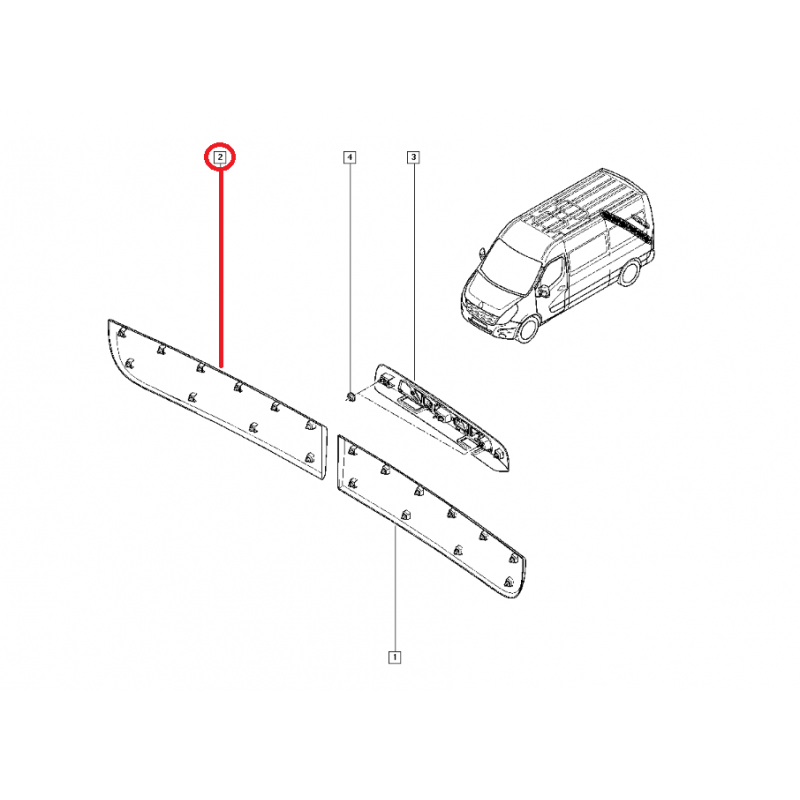 2
4
3
1