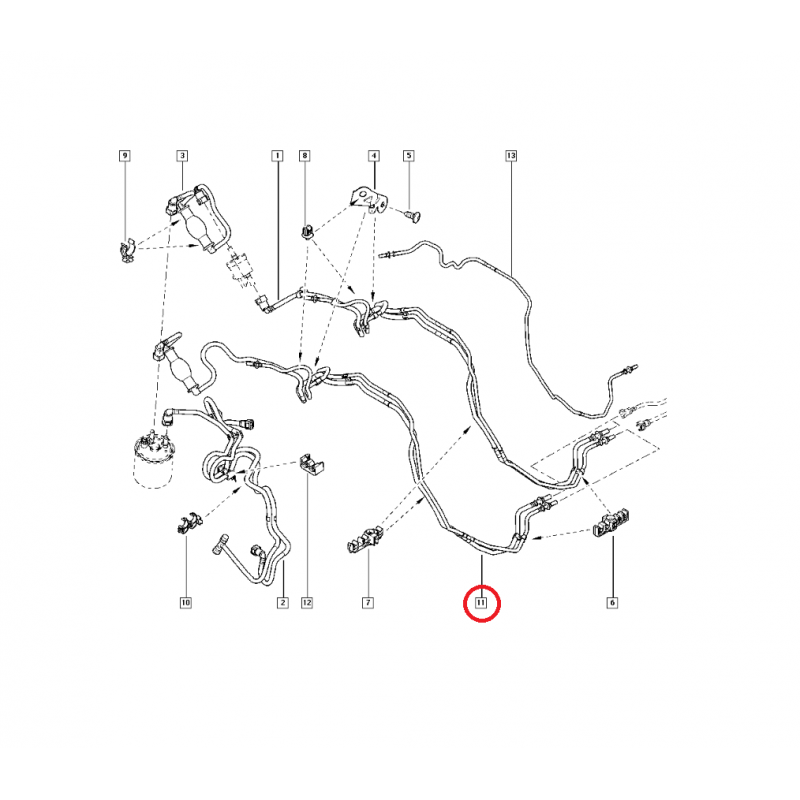 9
3
1
8
4
5
13
10
2
12
7
11
6